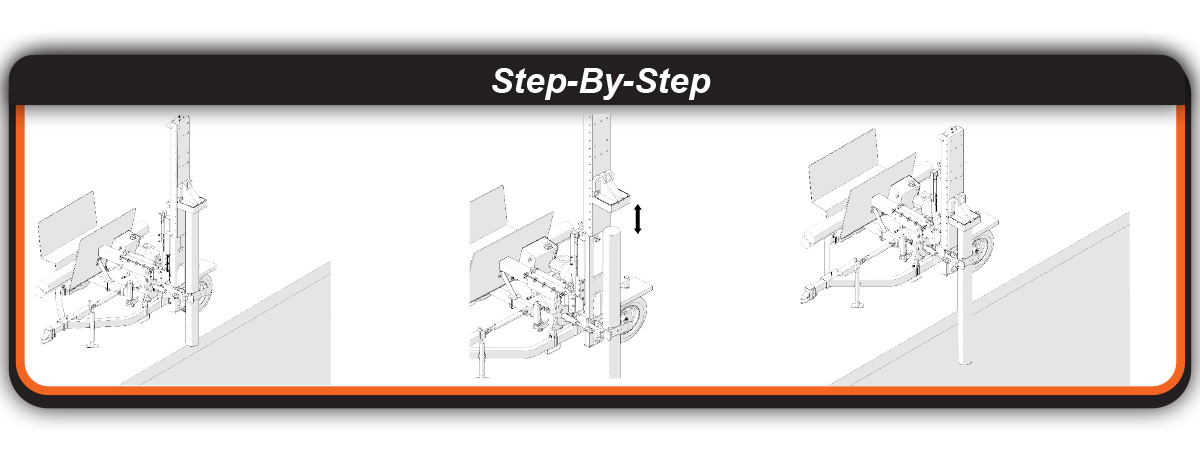 Step-By-Step